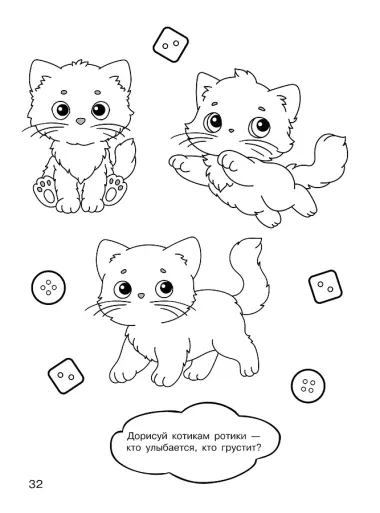 Дорисуй котикам ротики — кто улыбается, кто грустит?

32