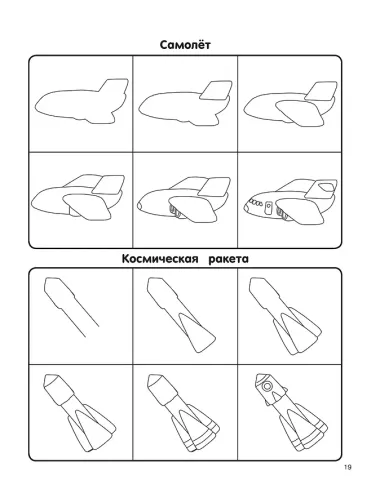 Самолёт

Космическая ракета

19