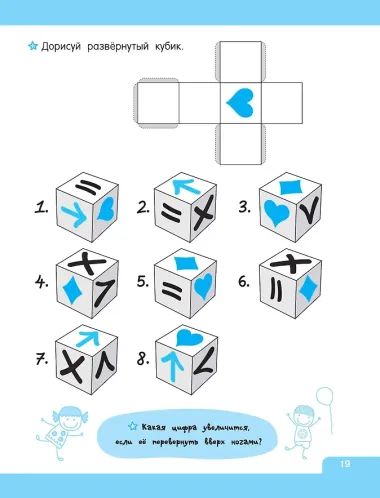 Дорисуй развёрнутый кубик.

1.

2.

3.

4.

5.

6.

7.

8.

Какая цифра увеличится, если её перевернуть вверх ногами?

19